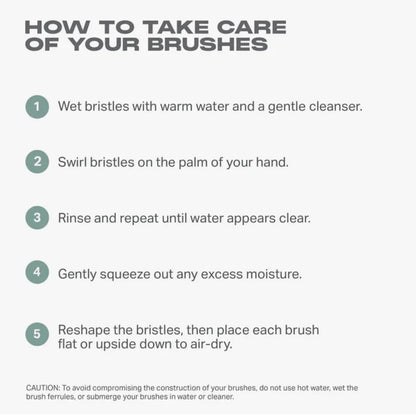 HOW TO TAKE CARE
OF YOUR BRUSHES

1 Wet bristles with warm water and a gentle cleanser.

2 Swirl bristles on the palm of your hand.

3 Rinse and repeat until water appears clear.

4 Gently squeeze out any excess moisture.

5 Reshape the bristles, then place each brush flat or upside down to air-dry.

CAUTION: To avoid compromising the construction of your brushes, do not use hot water, wet the brush ferrules, or submerge your brushes in water or cleaner.